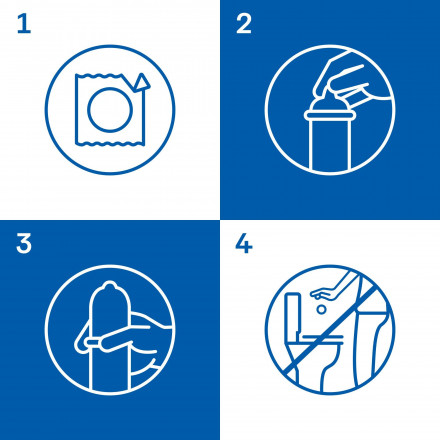 1

2

3

4