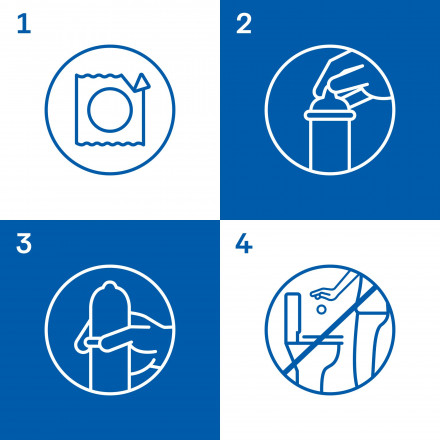 1

2

3

4